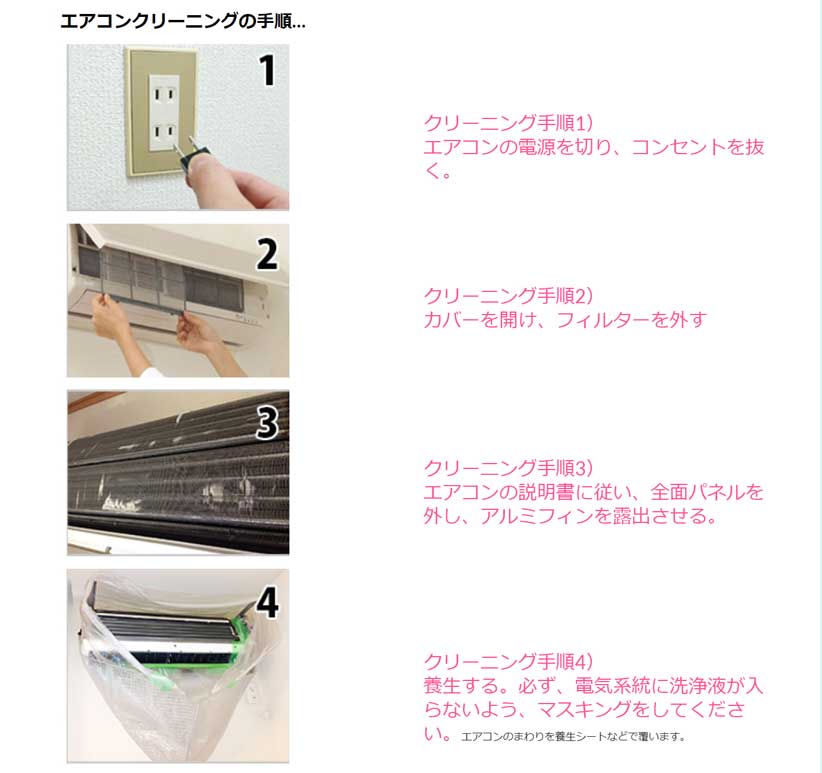 エアコンクリーニングの手順...

1

クリーニング手順1）
エアコンの電源を切り、コンセントを抜く。

2

クリーニング手順2）
カバーを開け、フィルターを外す

3

クリーニング手順3）
エアコンの説明書に従い、全面パネルを外し、アルミフィンを露出させる。

4

クリーニング手順4）
養生する。必ず、電気系統に洗浄液が入らないよう、マスキングをしてください。 エアコンのまわりを養生シートなどで覆います。